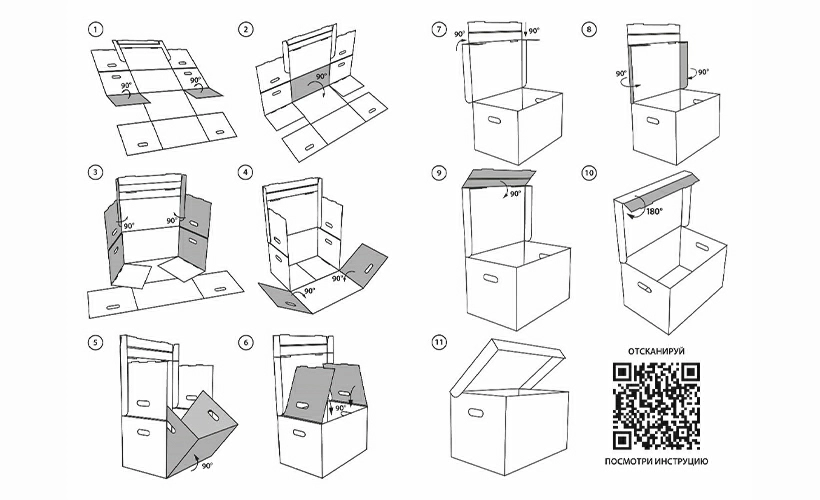 1
90°
90°

2
90°

3
90°
90°

4
90°
90°

5
90°

6
90°

7
90°
90°

8
90°
90°

9
90°

10
180°

11

ОТСКАНИРУЙ
ПОСМОТРИ ИНСТРУКЦИЮ